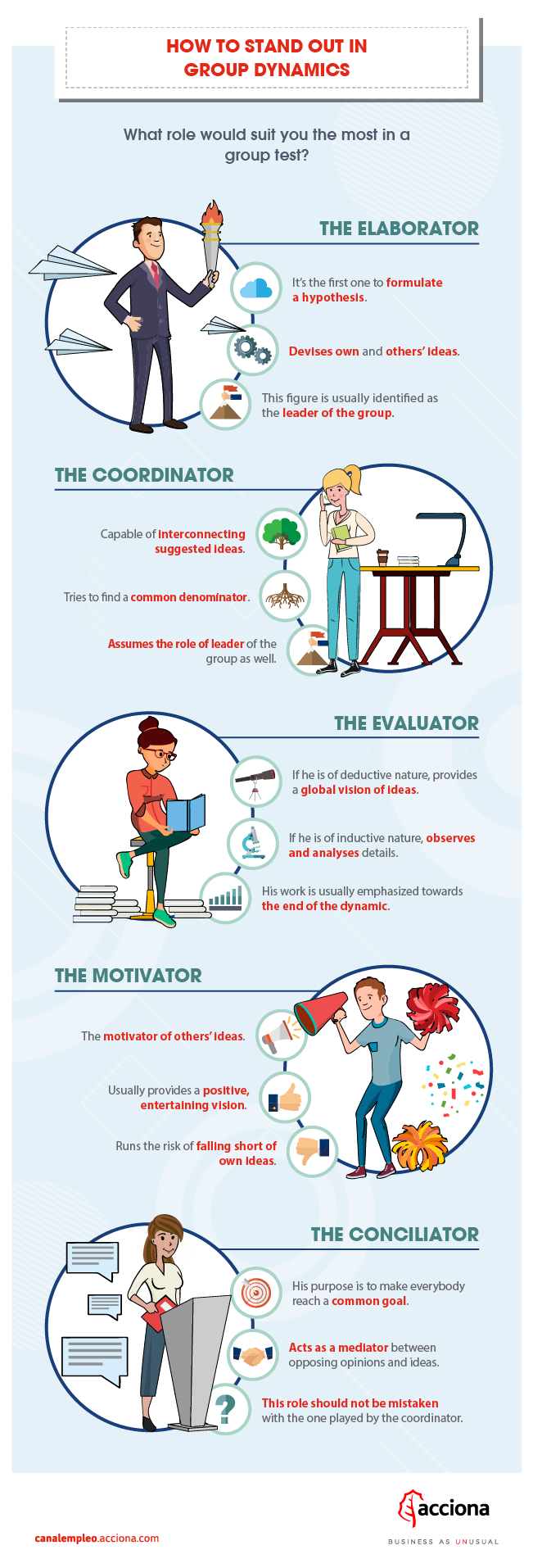 HOW TO STAND OUT IN GROUP DYNAMICS

What role would suit you the most in a group test?

THE ELABORATOR

It's the first one to formulate a hypothesis.

Devises own and others' ideas.

This figure is usually identified as the leader of the group.

THE COORDINATOR

Capable of interconnecting suggested ideas.

Tries to find a common denominator.

Assumes the role of leader of the group as well.

THE EVALUATOR

If he is of deductive nature, provides a global vision of ideas.

If he is of inductive nature, observes and analyses details.

His work is usually emphasized towards the end of the dynamic.

THE MOTIVATOR

The motivator of others' ideas.

Usually provides a positive, entertaining vision.

Runs the risk of falling short of own ideas.

THE CONCILIATOR

His purpose is to make everybody reach a common goal.

Acts as a mediator between opposing opinions and ideas.

This role should not be mistaken with the one played by the coordinator.

canalempleo.acciona.com

acciona
BUSINESS AS UNUSUAL